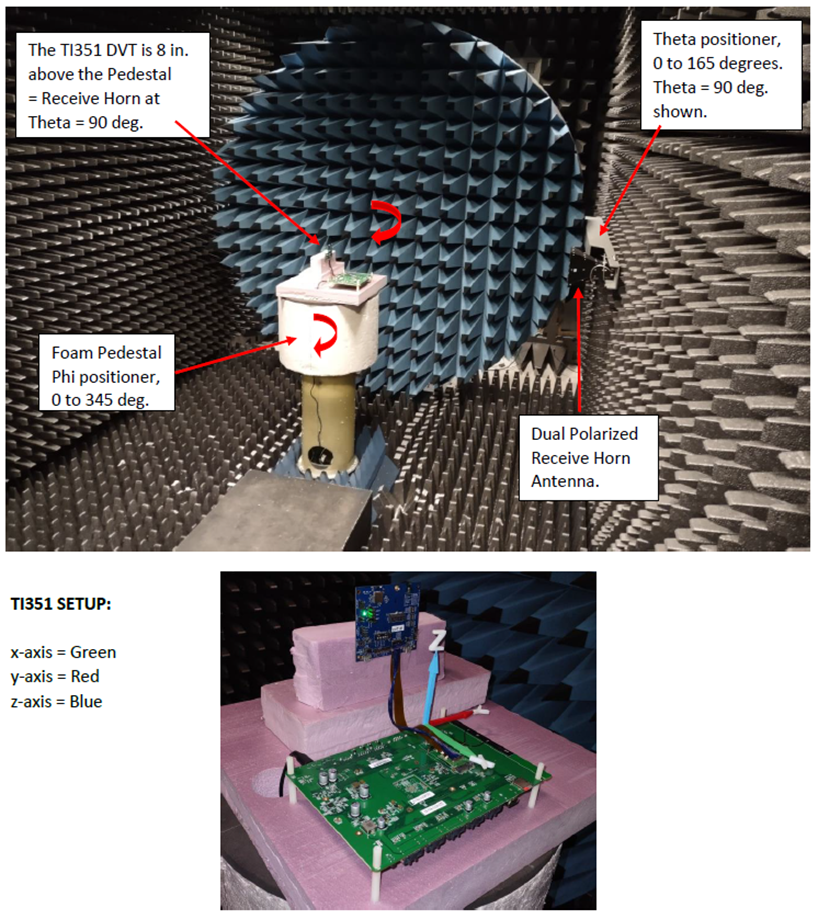 The TI351 DVT is 8 in. above the Pedestal = Receive Horn at Theta = 90 deg.

Theta positioner, 0 to 165 degrees. Theta = 90 deg. shown.

Foam Pedestal Phi positioner, 0 to 345 deg.

Dual Polarized Receive Horn Antenna.

TI351 SETUP:

x-axis = Green
y-axis = Red
z-axis = Blue

Z